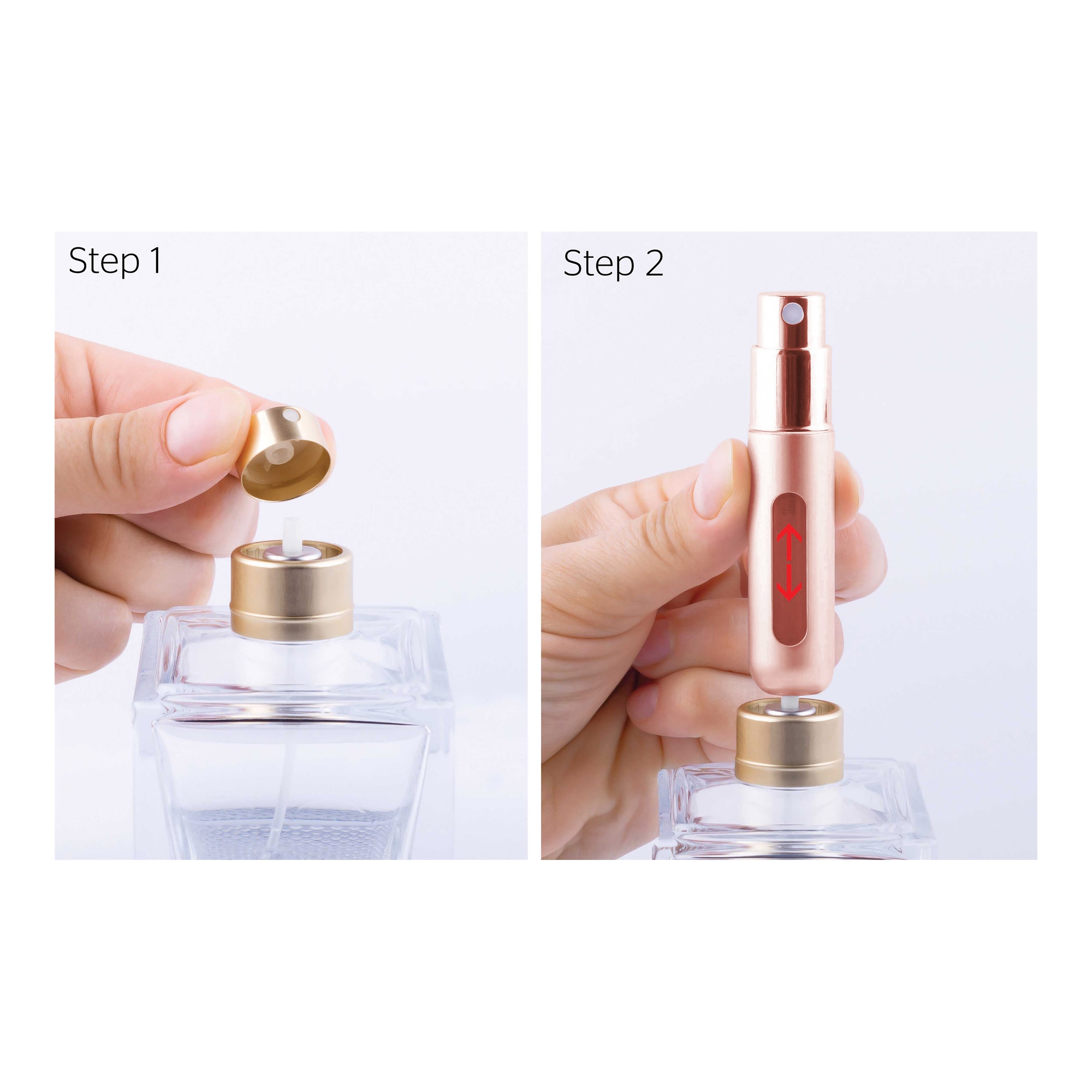 Step 1

Step 2